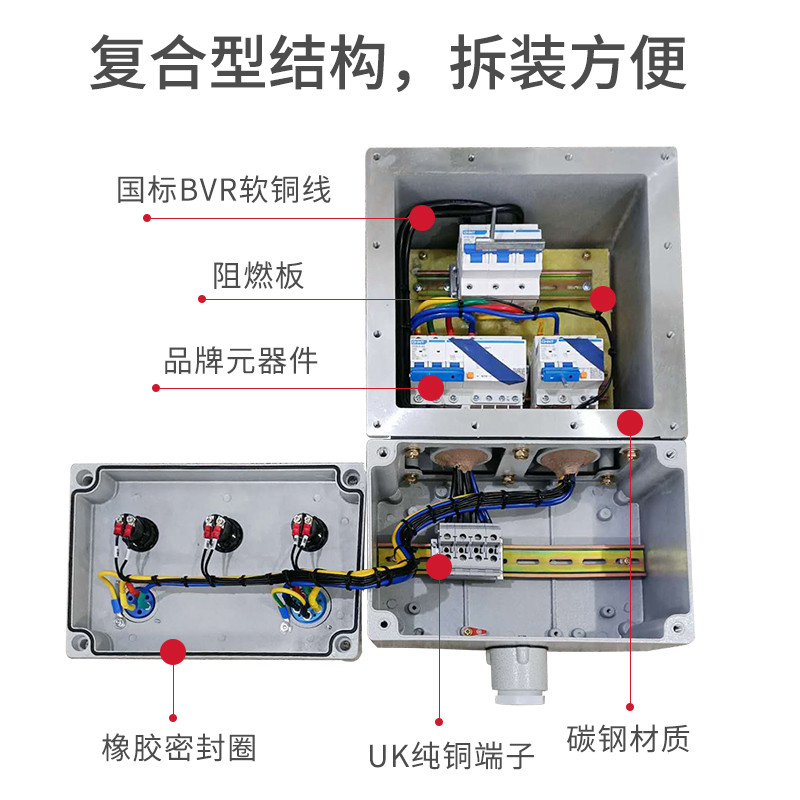 复合型结构，拆装方便

国标BVR软铜线

阻燃板

品牌元器件

橡胶密封圈

UK纯铜端子

碳钢材质