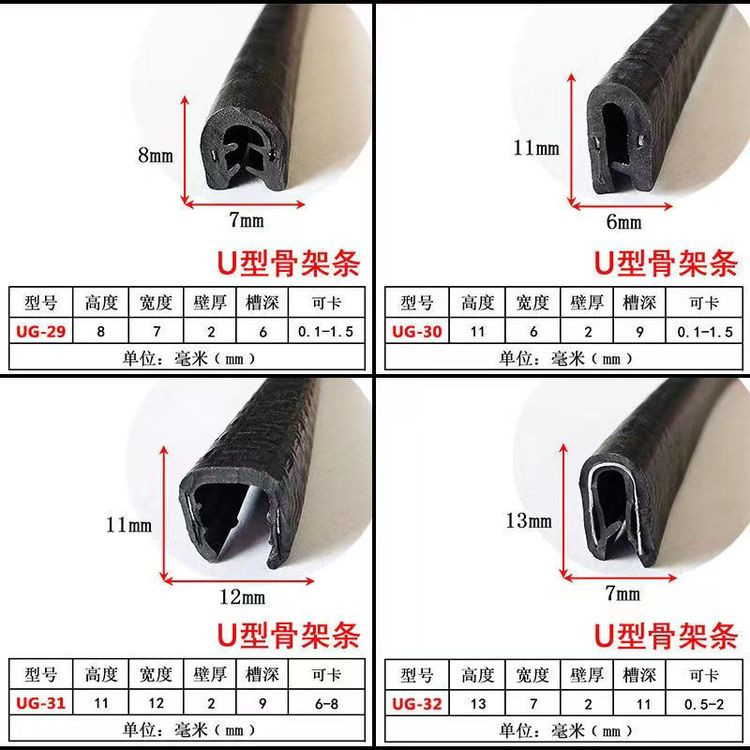 8mm

7mm

U型骨架条

| 型号 | 高度 | 宽度 | 壁厚 | 槽深 | 可卡 |
|---|---|---|---|---|---|
| UG-29 | 8 | 7 | 2 | 6 | 0.1-1.5 |
| 单位：毫米（mm） | | | | | |

11mm

6mm

U型骨架条

| 型号 | 高度 | 宽度 | 壁厚 | 槽深 | 可卡 |
|---|---|---|---|---|---|
| UG-30 | 11 | 6 | 2 | 9 | 0.1-1.5 |
| 单位：毫米（mm） | | | | | |

11mm

12mm

U型骨架条

| 型号 | 高度 | 宽度 | 壁厚 | 槽深 | 可卡 |
|---|---|---|---|---|---|
| UG-31 | 11 | 12 | 2 | 9 | 6-8 |
| 单位：毫米（mm） | | | | | |

13mm

7mm

U型骨架条

| 型号 | 高度 | 宽度 | 壁厚 | 槽深 | 可卡 |
|---|---|---|---|---|---|
| UG-32 | 13 | 7 | 2 | 11 | 0.5-2 |
| 单位：毫米（mm） | | | | | |