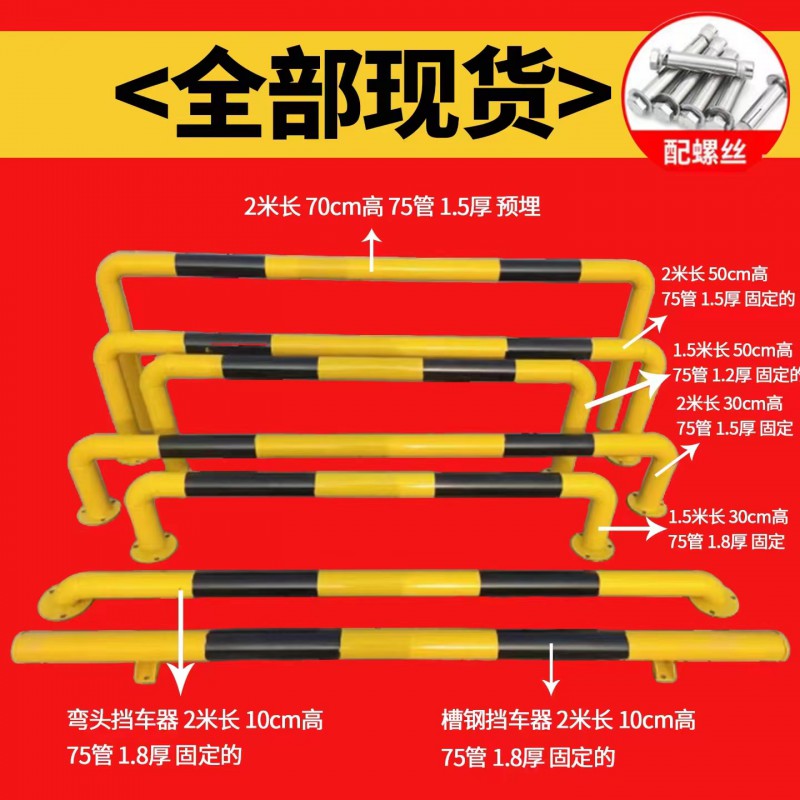 <全部现货>

配螺丝

2米长 70cm高 75管 1.5厚 预埋

2米长 50cm高 75管 1.5厚 固定的

1.5米长 50cm高 75管 1.2厚 固定的

2米长 30cm高 75管 1.5厚 固定

1.5米长 30cm高 75管 1.8厚 固定

弯头挡车器 2米长 10cm高 75管 1.8厚 固定的

槽钢挡车器 2米长 10cm高 75管 1.8厚 固定的