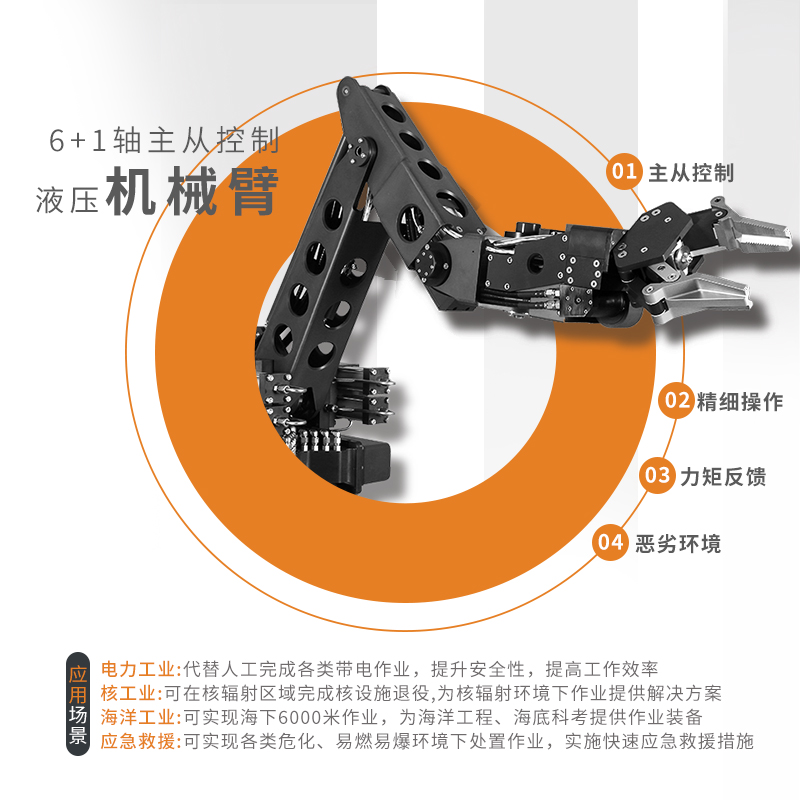 6+1轴主从控制
液压机械臂

01 主从控制

02 精细操作

03 力矩反馈

04 恶劣环境

应用场景

电力工业:代替人工完成各类带电作业，提升安全性，提高工作效率
核工业:可在核辐射区域完成核设施退役,为核辐射环境下作业提供解决方案
海洋工业:可实现海下6000米作业，为海洋工程、海底科考提供作业装备
应急救援:可实现各类危化、易燃易爆环境下处置作业，实施快速应急救援措施