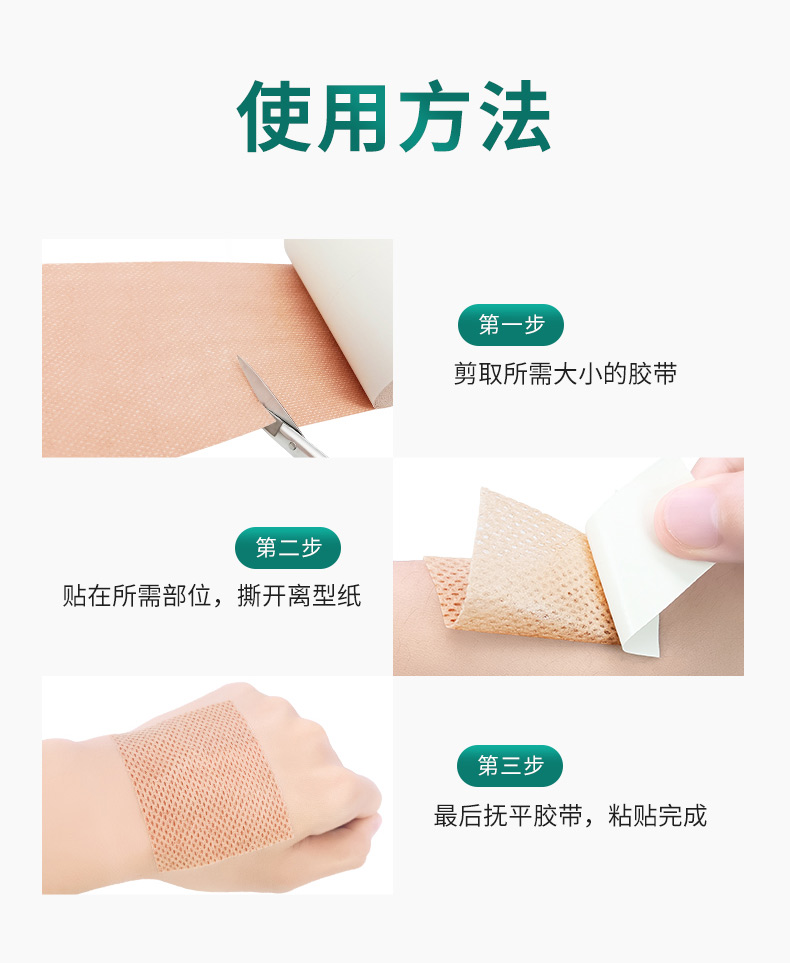 使用方法

第一步

剪取所需大小的胶带

第二步

贴在所需部位，撕开离型纸

第三步

最后抚平胶带，粘贴完成