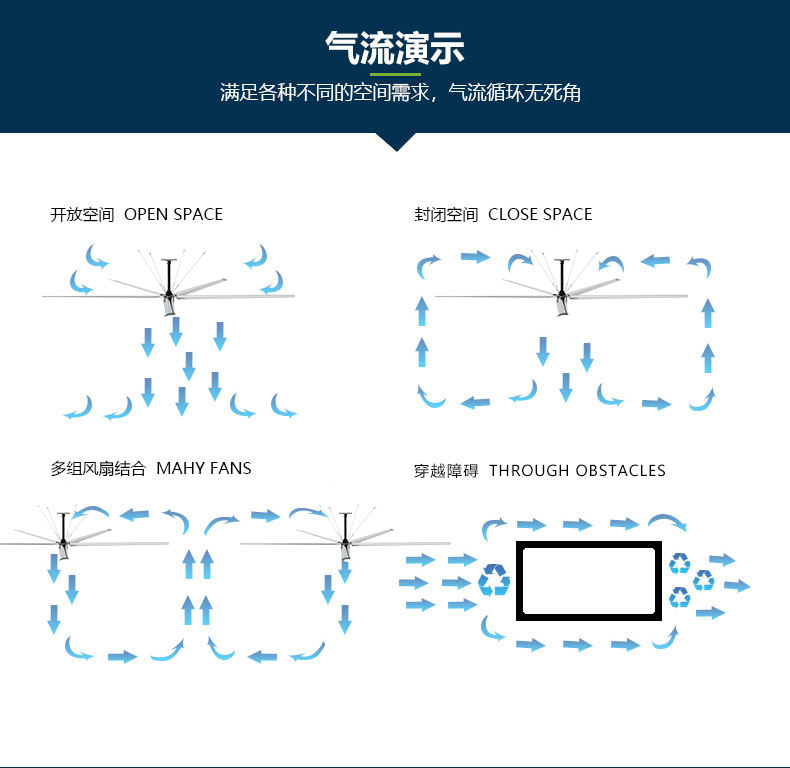 气流演示

满足各种不同的空间需求，气流循环无死角

开放空间 OPEN SPACE

封闭空间 CLOSE SPACE

多组风扇结合 MAHY FANS

穿越障碍 THROUGH OBSTACLES