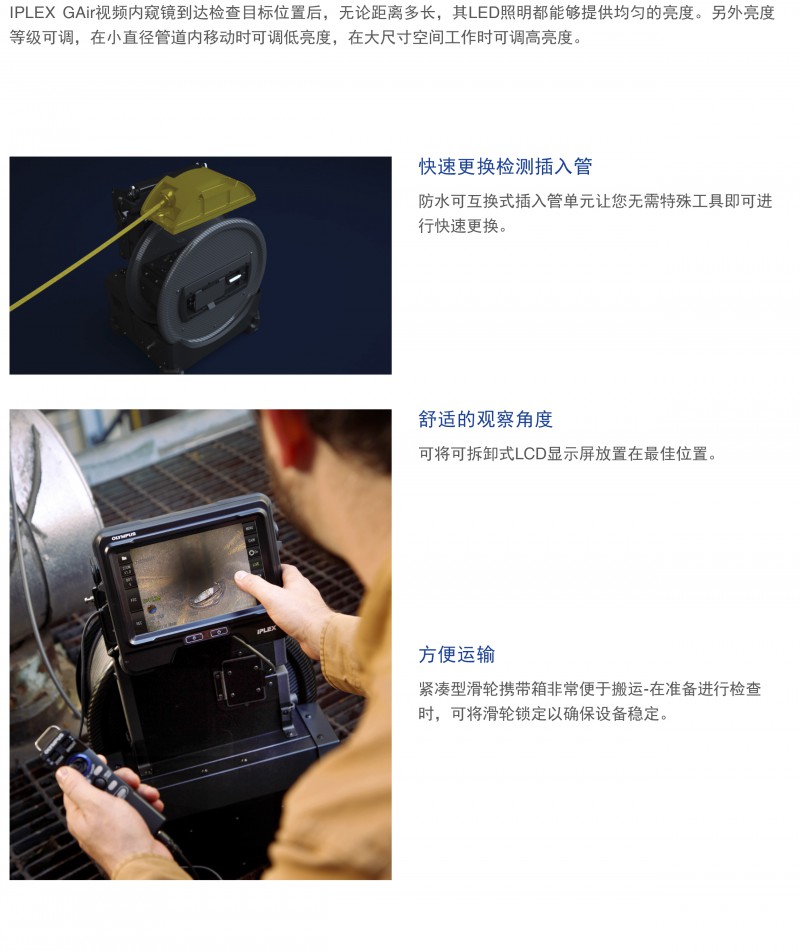 IPLEX GAir视频内窥镜到达检查目标位置后，无论距离多长，其LED照明都能够提供均匀的亮度。另外亮度等级可调，在小直径管道内移动时可调低亮度，在大尺寸空间工作时可调高亮度。

快速更换检测插入管

防水可互换式插入管单元让您无需特殊工具即可进行快速更换。

舒适的观察角度

可将可拆卸式LCD显示屏放置在最佳位置。

OLYMPUS

IPLEX

方便运输

紧凑型滑轮携带箱非常便于搬运-在准备进行检查时，可将滑轮锁定以确保设备稳定。