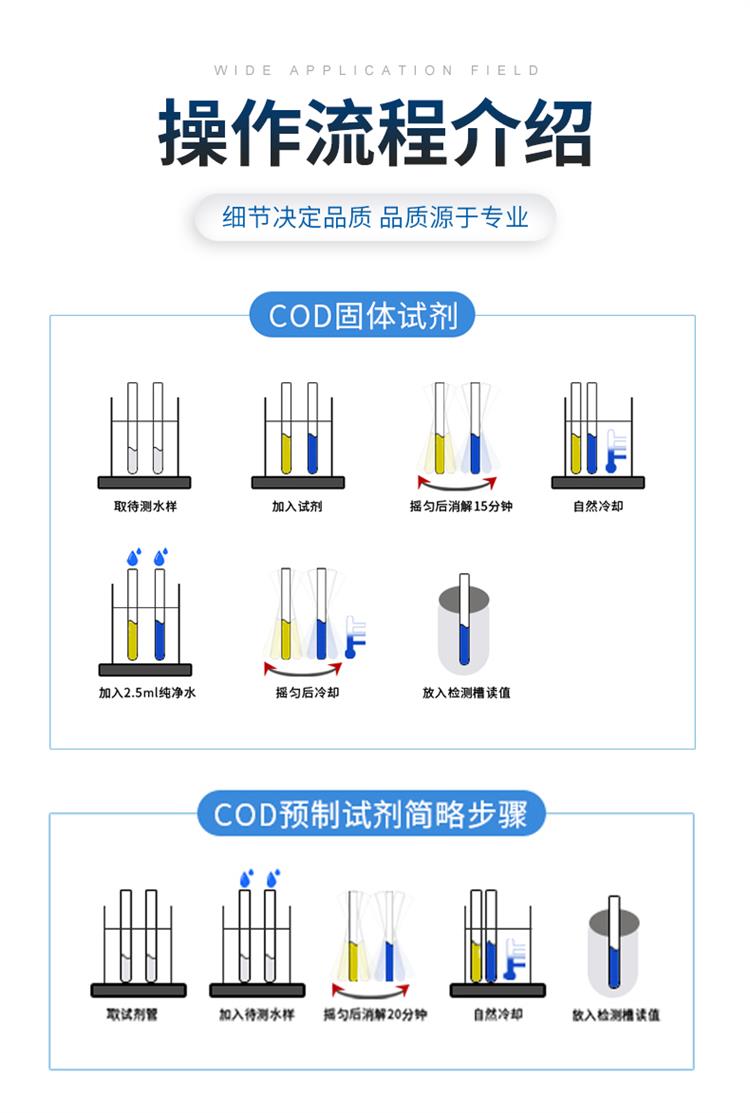 WIDE APPLICATION FIELD

操作流程介绍

细节决定品质 品质源于专业

COD固体试剂

取待测水样

加入试剂

摇匀后消解15分钟

自然冷却

加入2.5ml纯净水

摇匀后冷却

放入检测槽读值

COD预制试剂简略步骤

取试剂管

加入待测水样

摇匀后消解20分钟

自然冷却

放入检测槽读值