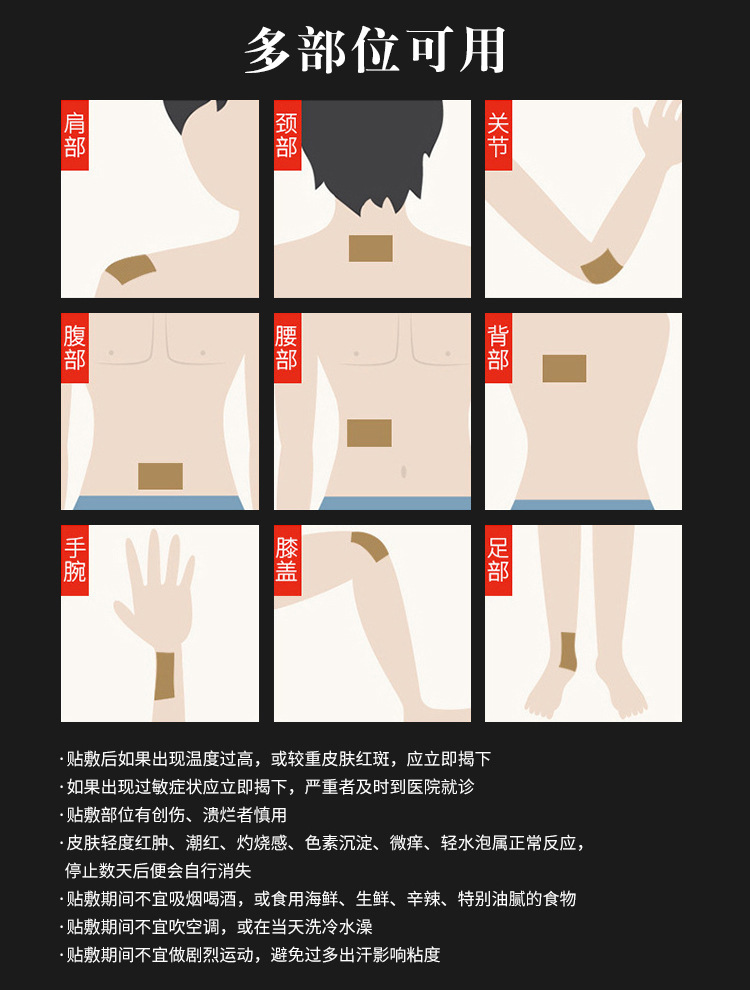 多部位可用

肩部

颈部

关节

腹部

腰部

背部

手腕

膝盖

足部

·贴敷后如果出现温度过高，或较重皮肤红斑，应立即揭下
·如果出现过敏症状应立即揭下，严重者及时到医院就诊
·贴敷部位有创伤、溃烂者慎用
·皮肤轻度红肿、潮红、灼烧感、色素沉淀、微痒、轻水泡属正常反应，停止数天后便会自行消失
·贴敷期间不宜吸烟喝酒，或食用海鲜、生鲜、辛辣、特别油腻的食物
·贴敷期间不宜吹空调，或在当天洗冷水澡
·贴敷期间不宜做剧烈运动，避免过多出汗影响粘度