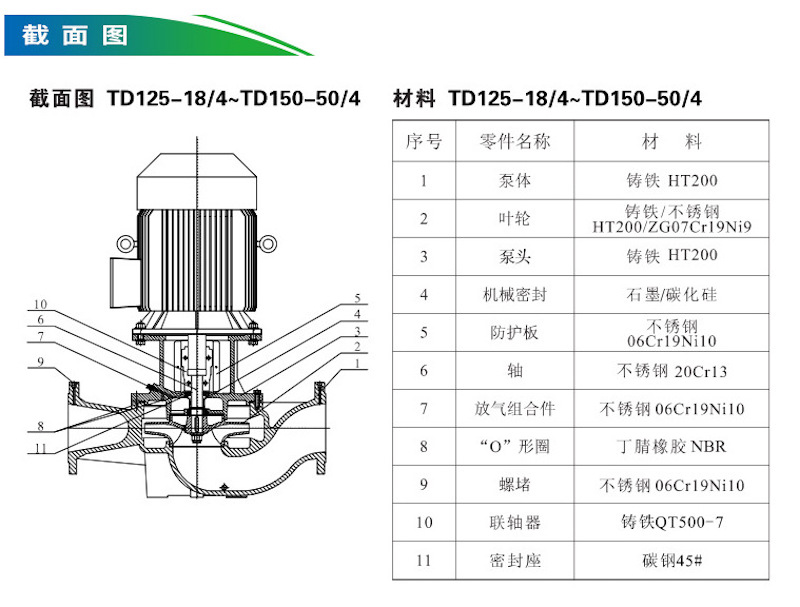 截面图

截面图 TD125-18/4~TD150-50/4

10
6
7
9
8
11
5
4
3
2
1

材料 TD125-18/4~TD150-50/4

| 序号 | 零件名称 | 材 料 |
|---|---|---|
| 1 | 泵体 | 铸铁 HT200 |
| 2 | 叶轮 | 铸铁/不锈钢 HT200/ZG07Cr19Ni9 |
| 3 | 泵头 | 铸铁 HT200 |
| 4 | 机械密封 | 石墨/碳化硅 |
| 5 | 防护板 | 不锈钢 06Cr19Ni10 |
| 6 | 轴 | 不锈钢 20Cr13 |
| 7 | 放气组合件 | 不锈钢 06Cr19Ni10 |
| 8 | “O”形圈 | 丁腈橡胶 NBR |
| 9 | 螺堵 | 不锈钢 06Cr19Ni10 |
| 10 | 联轴器 | 铸铁QT500-7 |
| 11 | 密封座 | 碳钢45# |