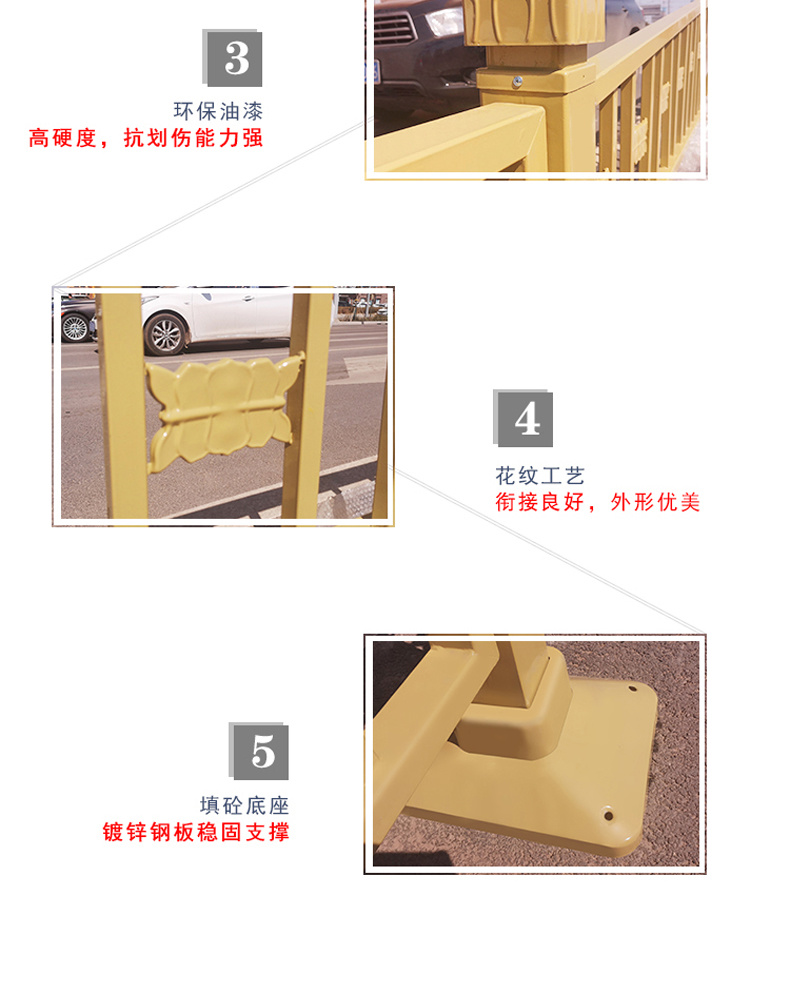 3

环保油漆
高硬度，抗划伤能力强

4

花纹工艺
衔接良好，外形优美

5

填砼底座
镀锌钢板稳固支撑