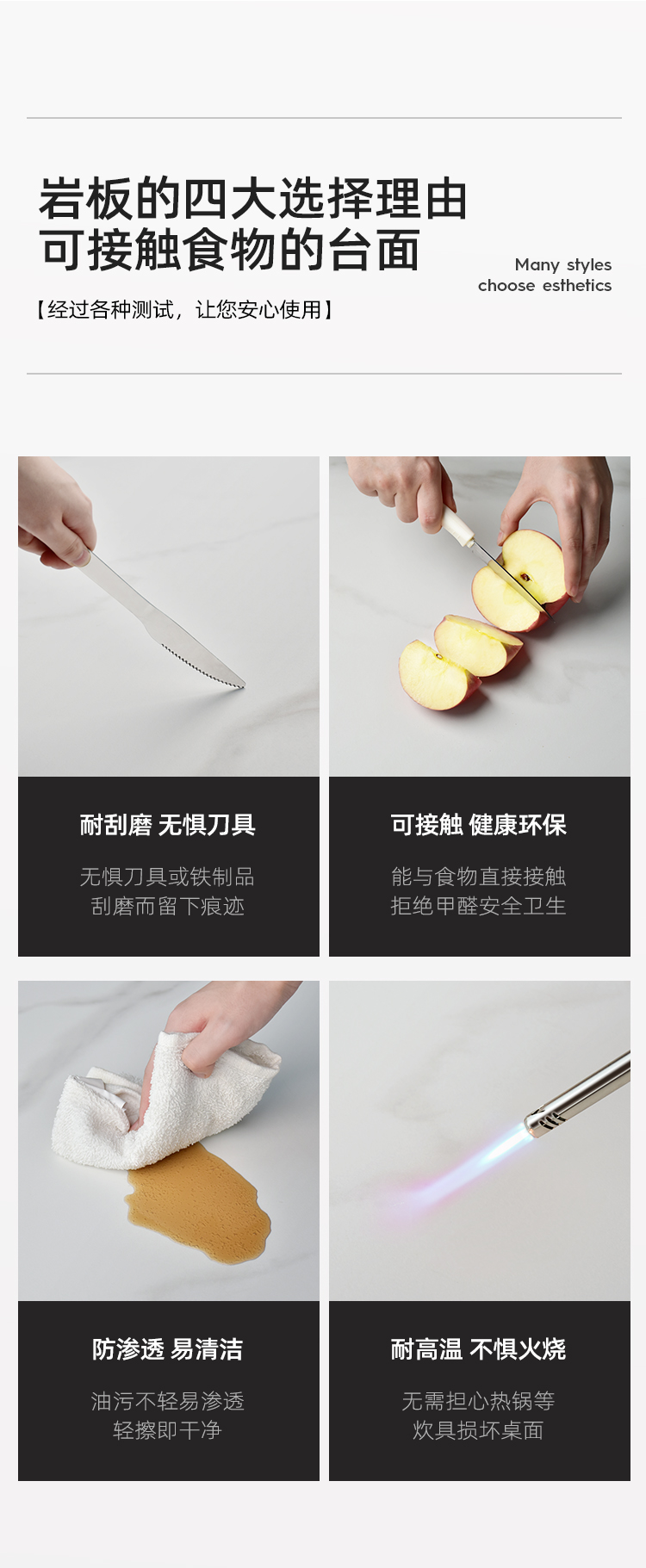 岩板的四大选择理由
可接触食物的台面

Many styles
choose esthetics

【经过各种测试，让您安心使用】

耐刮磨 无惧刀具

无惧刀具或铁制品
刮磨而留下痕迹

可接触 健康环保

能与食物直接接触
拒绝甲醛安全卫生

防渗透 易清洁

油污不轻易渗透
轻擦即干净

耐高温 不惧火烧

无需担心热锅等
炊具损坏桌面