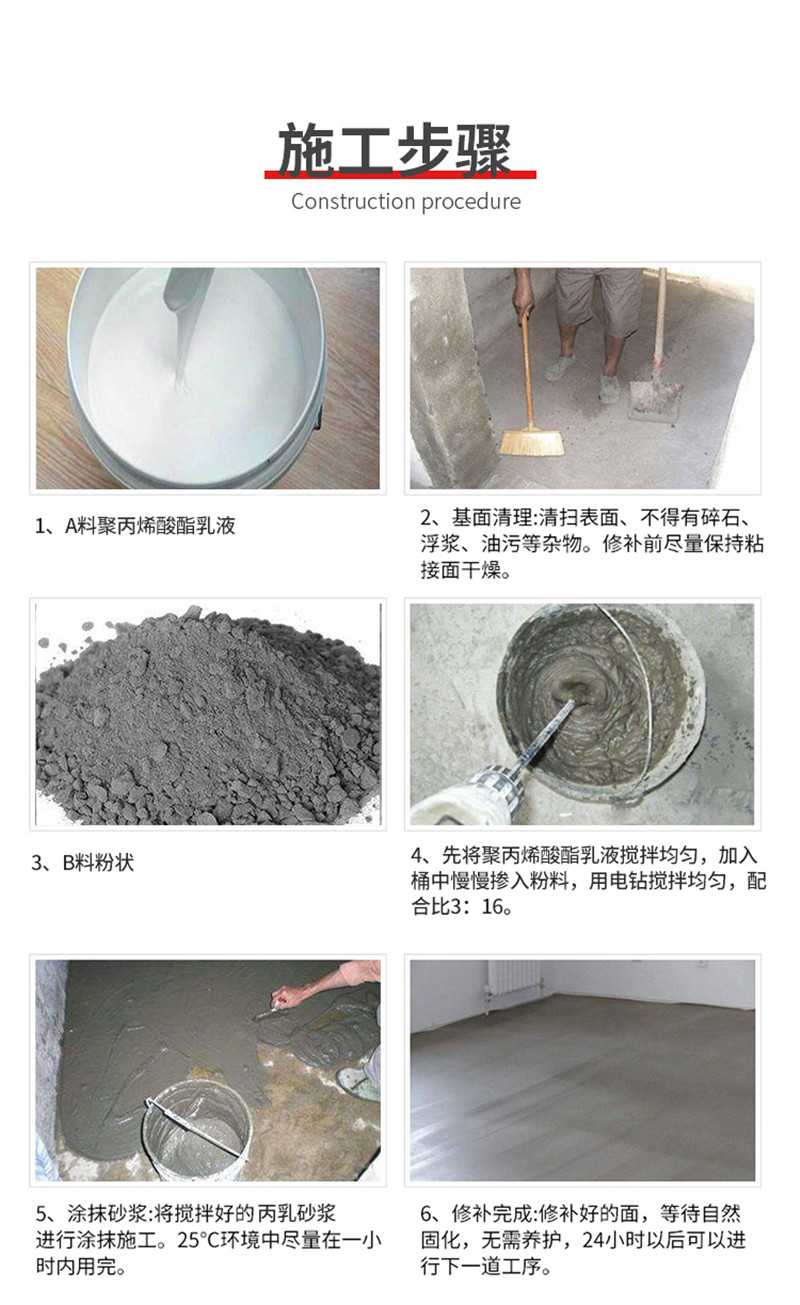 施工步骤
Construction procedure

1、A料聚丙烯酸酯乳液

2、基面清理:清扫表面、不得有碎石、浮浆、油污等杂物。修补前尽量保持粘接面干燥。

3、B料粉状

4、先将聚丙烯酸酯乳液搅拌均匀，加入桶中慢慢掺入粉料，用电钻搅拌均匀，配合比3：16。

5、涂抹砂浆:将搅拌好的丙乳砂浆进行涂抹施工。25°C环境中尽量在一小时内用完。

6、修补完成:修补好的面，等待自然固化，无需养护，24小时以后可以进行下一道工序。