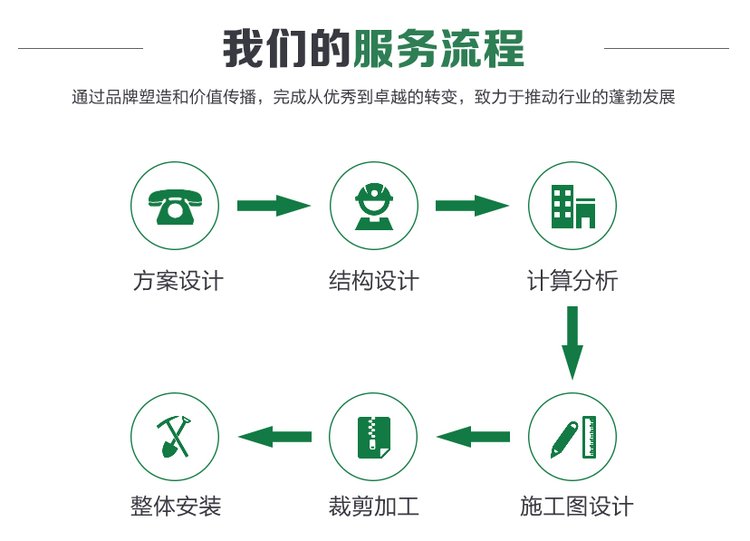 我们的服务流程

通过品牌塑造和价值传播，完成从优秀到卓越的转变，致力于推动行业的蓬勃发展

方案设计

结构设计

计算分析

施工图设计

裁剪加工

整体安装