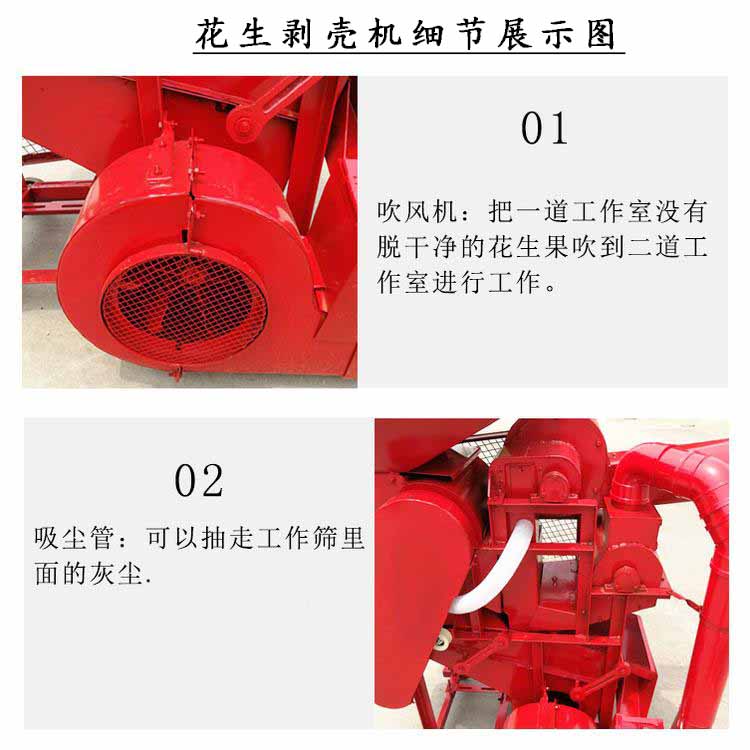 花生剥壳机细节展示图

01

吹风机：把一道工作室没有脱干净的花生果吹到二道工作室进行工作。

02

吸尘管：可以抽走工作筛里面的灰尘.