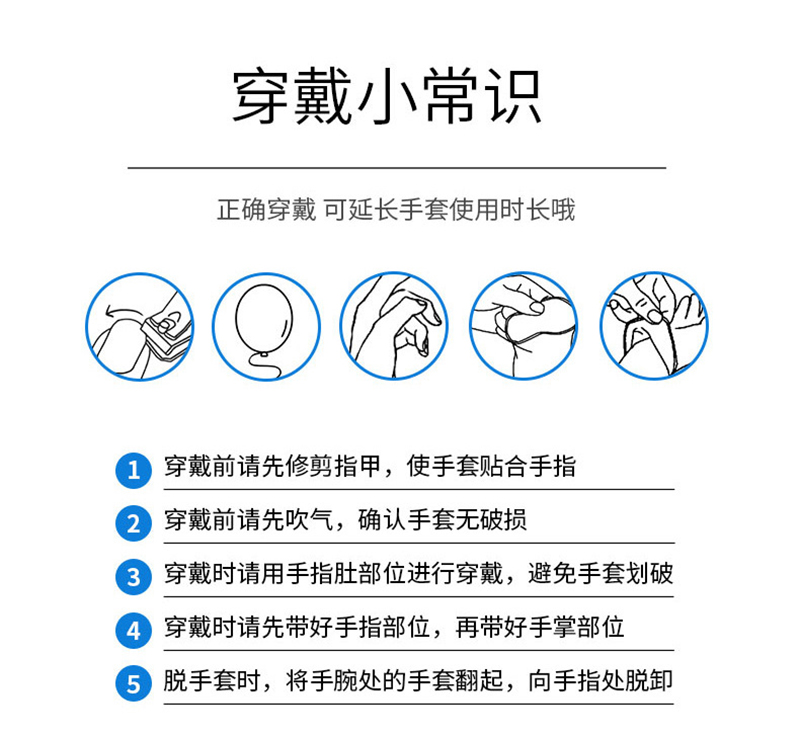 穿戴小常识

正确穿戴 可延长手套使用时长哦

1 穿戴前请先修剪指甲，使手套贴合手指

2 穿戴前请先吹气，确认手套无破损

3 穿戴时请用手指肚部位进行穿戴，避免手套划破

4 穿戴时请先带好手指部位，再带好手掌部位

5 脱手套时，将手腕处的手套翻起，向手指处脱卸