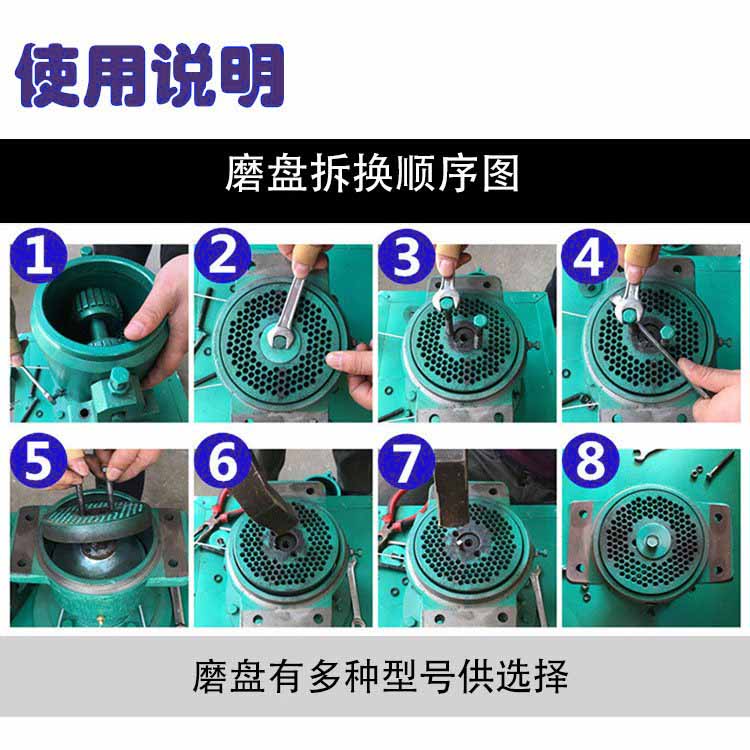 使用说明

磨盘拆换顺序图

1

2

3

4

5

6

7

8

磨盘有多种型号供选择