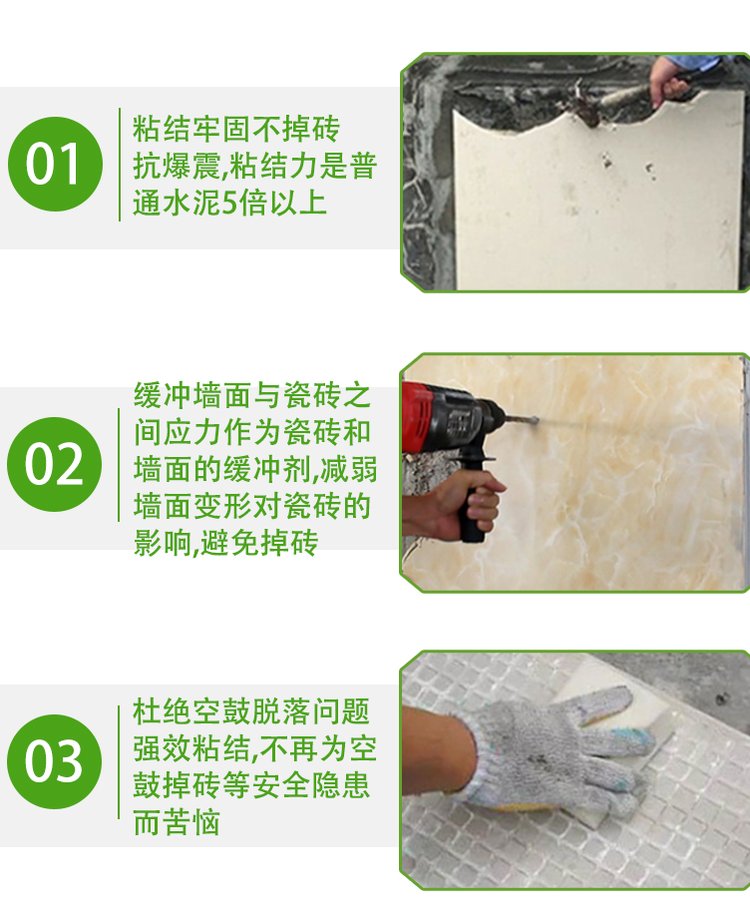 01

粘结牢固不掉砖
抗爆震,粘结力是普通水泥5倍以上

02

缓冲墙面与瓷砖之间应力作为瓷砖和墙面的缓冲剂,减弱墙面变形对瓷砖的影响,避免掉砖

03

杜绝空鼓脱落问题
强效粘结,不再为空鼓掉砖等安全隐患而苦恼