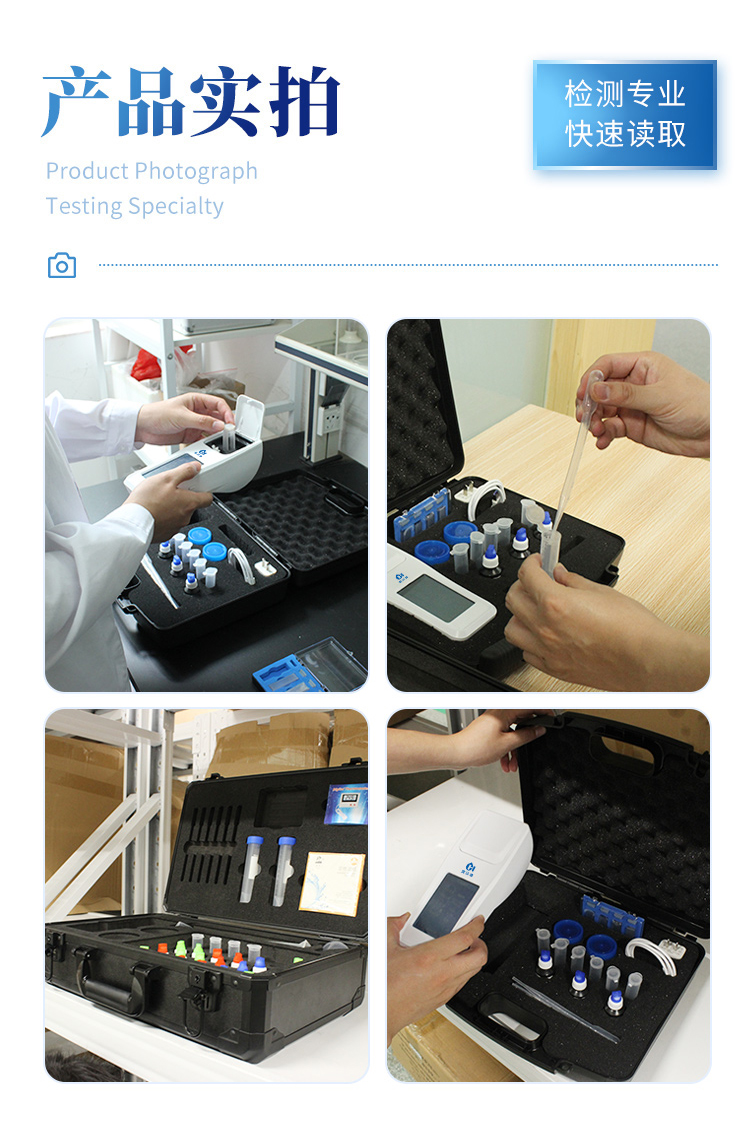 产品实拍

Product Photograph
Testing Specialty

检测专业
快速读取