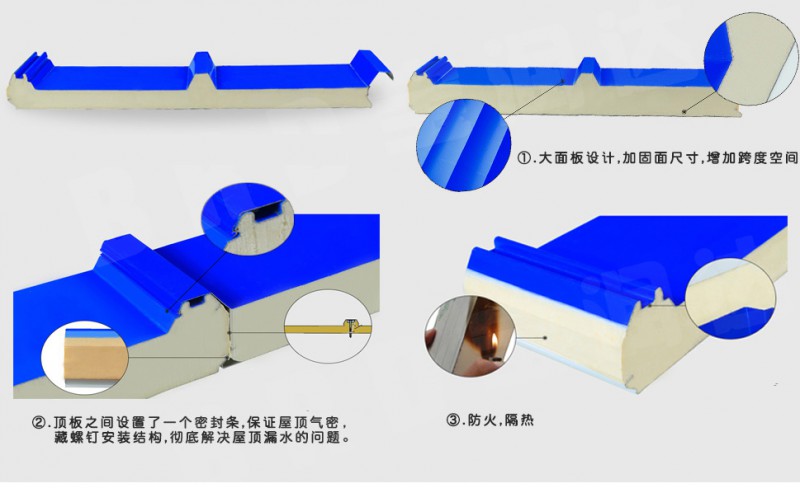 ①.大面板设计,加固面尺寸,增加跨度空间

②.顶板之间设置了一个密封条,保证屋顶气密,藏螺钉安装结构,彻底解决屋顶漏水的问题。

③.防火,隔热