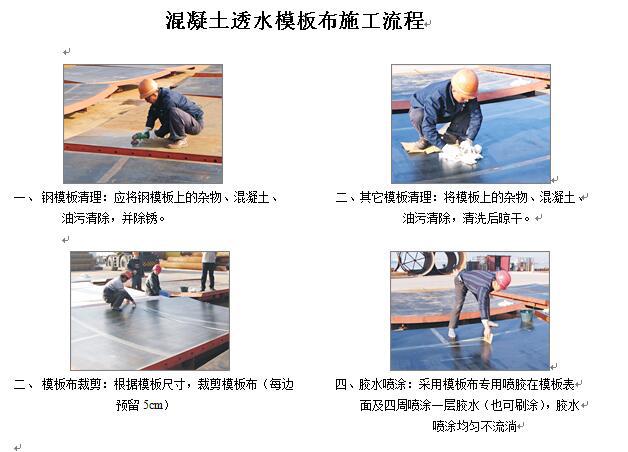 混凝土透水模板布施工流程

一、钢模板清理：应将钢模板上的杂物、混凝土、油污清除，并除锈。

二、其它模板清理：将模板上的杂物、混凝土油污清除，清洗后晾干。

二、模板布裁剪：根据模板尺寸，裁剪模板布（每边预留 5cm）

四、胶水喷涂：采用模板布专用喷胶在模板表面及四周喷涂一层胶水（也可刷涂），胶水喷涂均匀不流淌