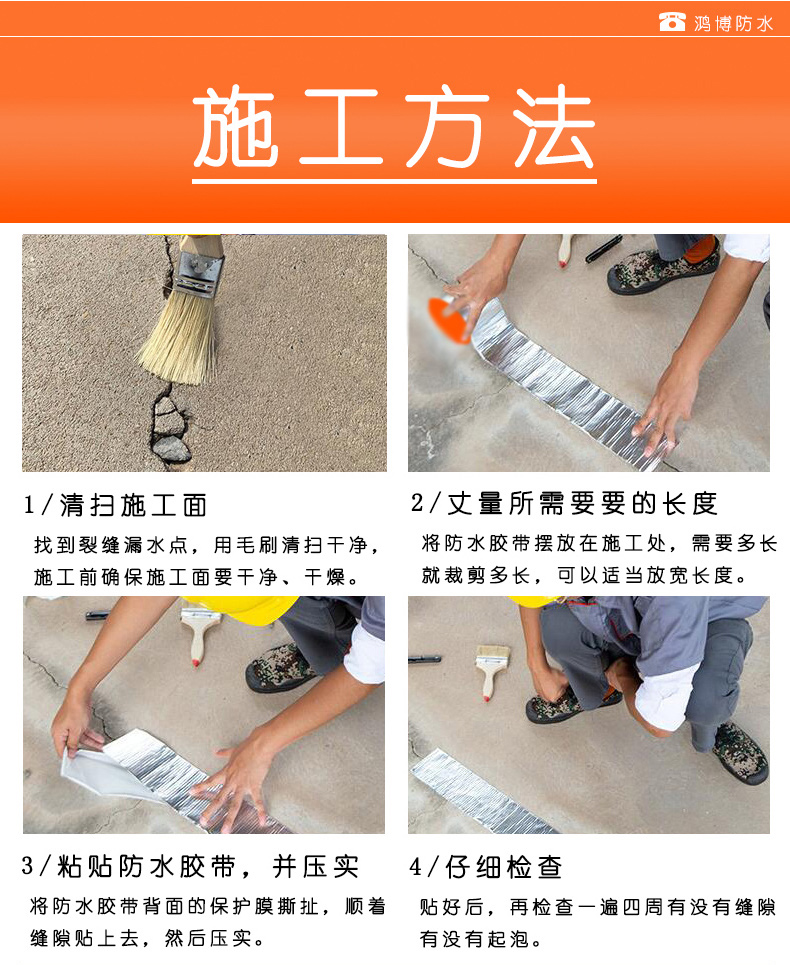 鸿博防水

施工方法

1/清扫施工面

找到裂缝漏水点，用毛刷清扫干净，施工前确保施工面要干净、干燥。

2/丈量所需要要的长度

将防水胶带摆放在施工处，需要多长就裁剪多长，可以适当放宽长度。

3/粘贴防水胶带，并压实

将防水胶带背面的保护膜撕扯，顺着缝隙贴上去，然后压实。

4/仔细检查

贴好后，再检查一遍四周有没有缝隙有没有起泡。