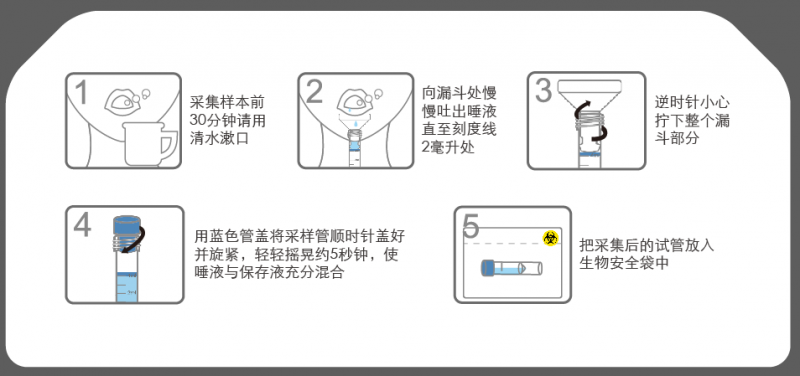 1
采集样本前30分钟请用清水漱口

2
向漏斗处慢慢吐出唾液直至刻度线2毫升处

3
逆时针小心拧下整个漏斗部分

4
用蓝色管盖将采样管顺时针盖好并旋紧，轻轻摇晃约5秒钟，使唾液与保存液充分混合

5
把采集后的试管放入生物安全袋中