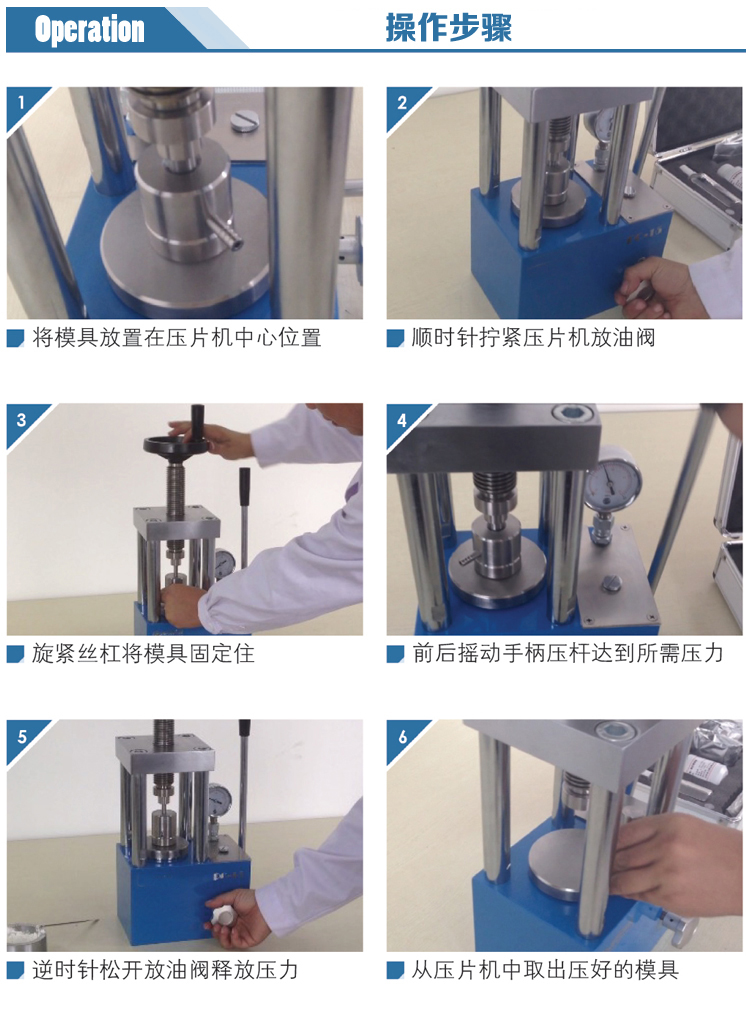 Operation

操作步骤

1

将模具放置在压片机中心位置

2

顺时针拧紧压片机放油阀

3

旋紧丝杠将模具固定住

4

前后摇动手柄压杆达到所需压力

5

逆时针松开放油阀释放压力

6

从压片机中取出压好的模具