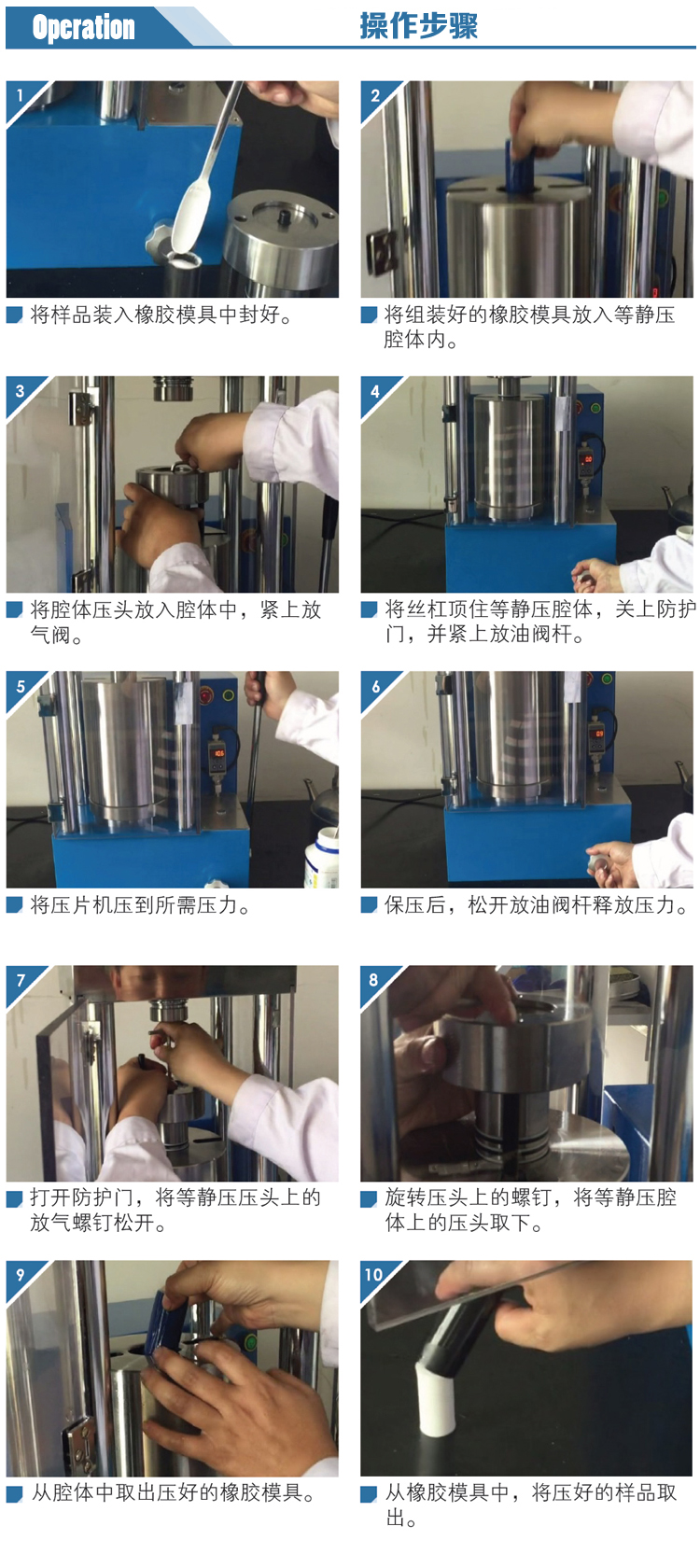 Operation 操作步骤

1
将样品装入橡胶模具中封好。

2
将组装好的橡胶模具放入等静压腔体内。

3
将腔体压头放入腔体中，紧上放气阀。

4
将丝杠顶住等静压腔体，关上防护门，并紧上放油阀杆。

5
将压片机压到所需压力。

6
保压后，松开放油阀杆释放压力。

7
打开防护门，将等静压压头上的放气螺钉松开。

8
旋转压头上的螺钉，将等静压腔体上的压头取下。

9
从腔体中取出压好的橡胶模具。

10
从橡胶模具中，将压好的样品取出。