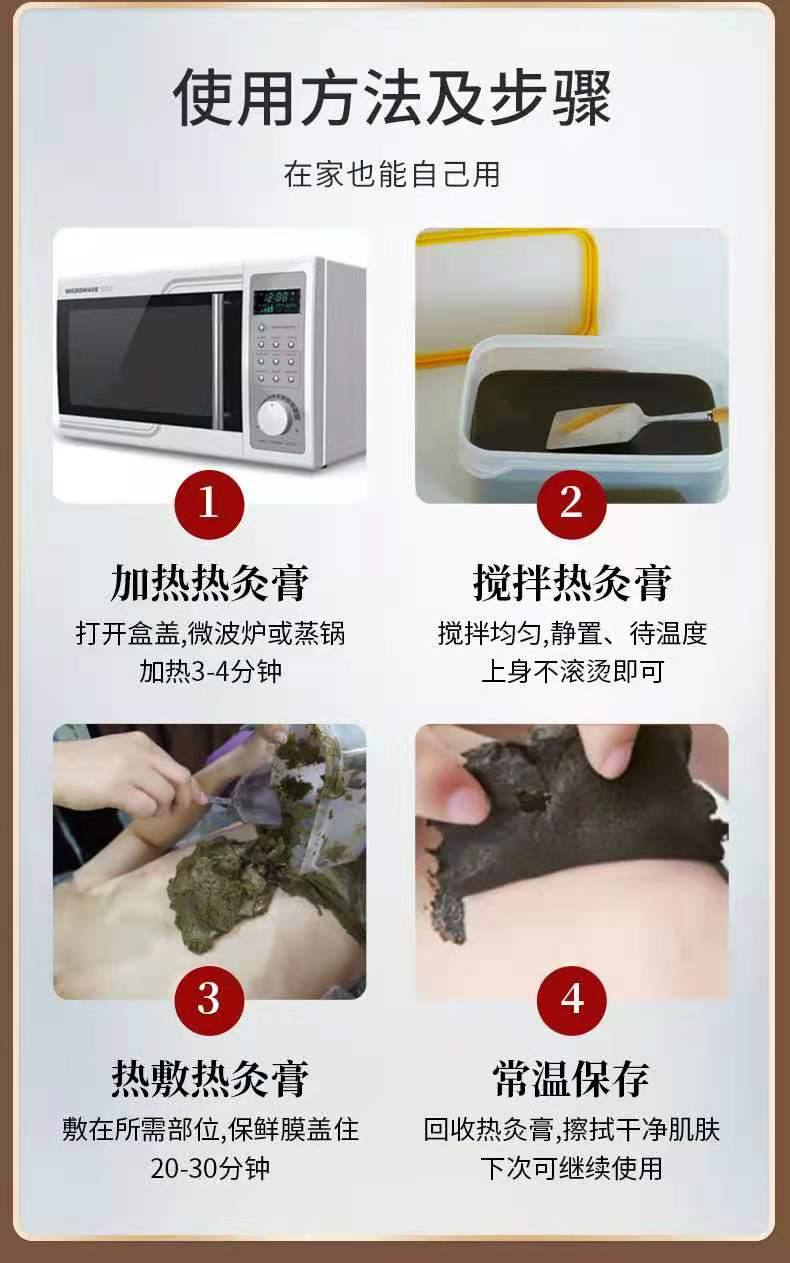 使用方法及步骤

在家也能自己用

MICROWAVE

12:00

1

加热热灸膏

打开盒盖,微波炉或蒸锅加热3-4分钟

2

搅拌热灸膏

搅拌均匀,静置、待温度上身不滚烫即可

3

热敷热灸膏

敷在所需部位,保鲜膜盖住20-30分钟

4

常温保存

回收热灸膏,擦拭干净肌肤下次可继续使用