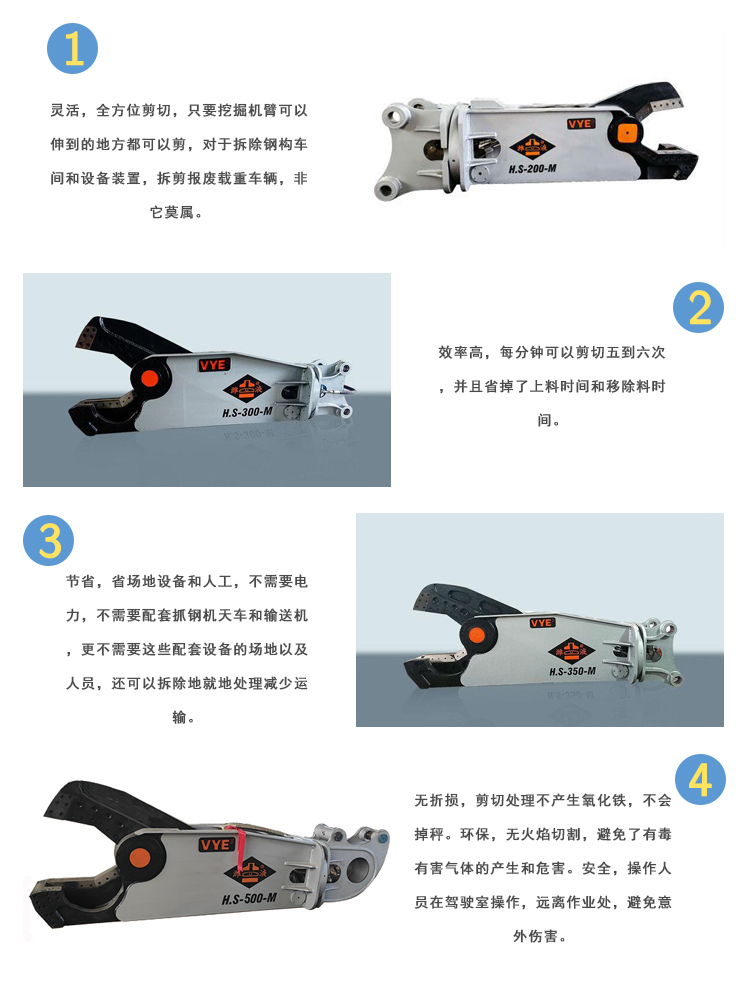 1

灵活，全方位剪切，只要挖掘机臂可以伸到的地方都可以剪，对于拆除钢构车间和设备装置，拆剪报废载重车辆，非它莫属。

VYE
H.S-200-M

VYE
H.S-300-M

2

效率高，每分钟可以剪切五到六次，并且省掉了上料时间和移除料时间。

3

节省，省场地设备和人工，不需要电力，不需要配套抓钢机天车和输送机，更不需要这些配套设备的场地以及人员，还可以拆除地就地处理减少运输。

VYE
H.S-350-M

VYE
H.S-500-M

4

无折损，剪切处理不产生氧化铁，不会掉秤。环保，无火焰切割，避免了有毒有害气体的产生和危害。安全，操作人员在驾驶室操作，远离作业处，避免意外伤害。