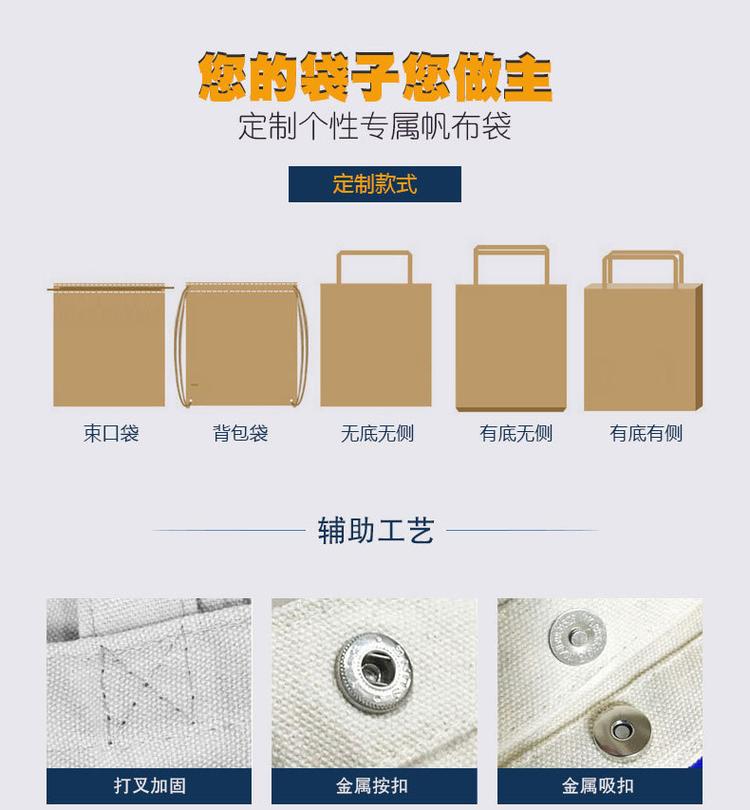 您的袋子您做主
定制个性专属帆布袋

定制款式

束口袋
背包袋
无底无侧
有底无侧
有底有侧

辅助工艺

打叉加固
金属按扣
金属吸扣