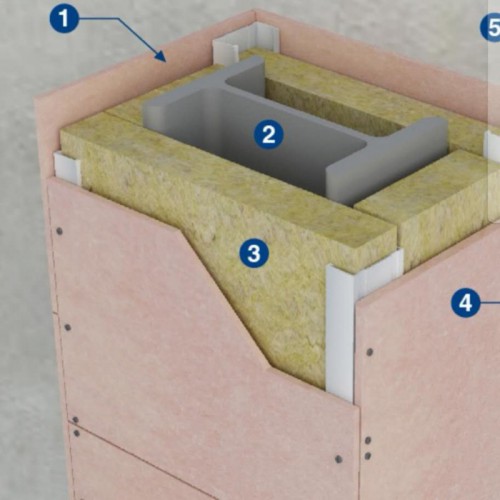 1
5
2
3
4